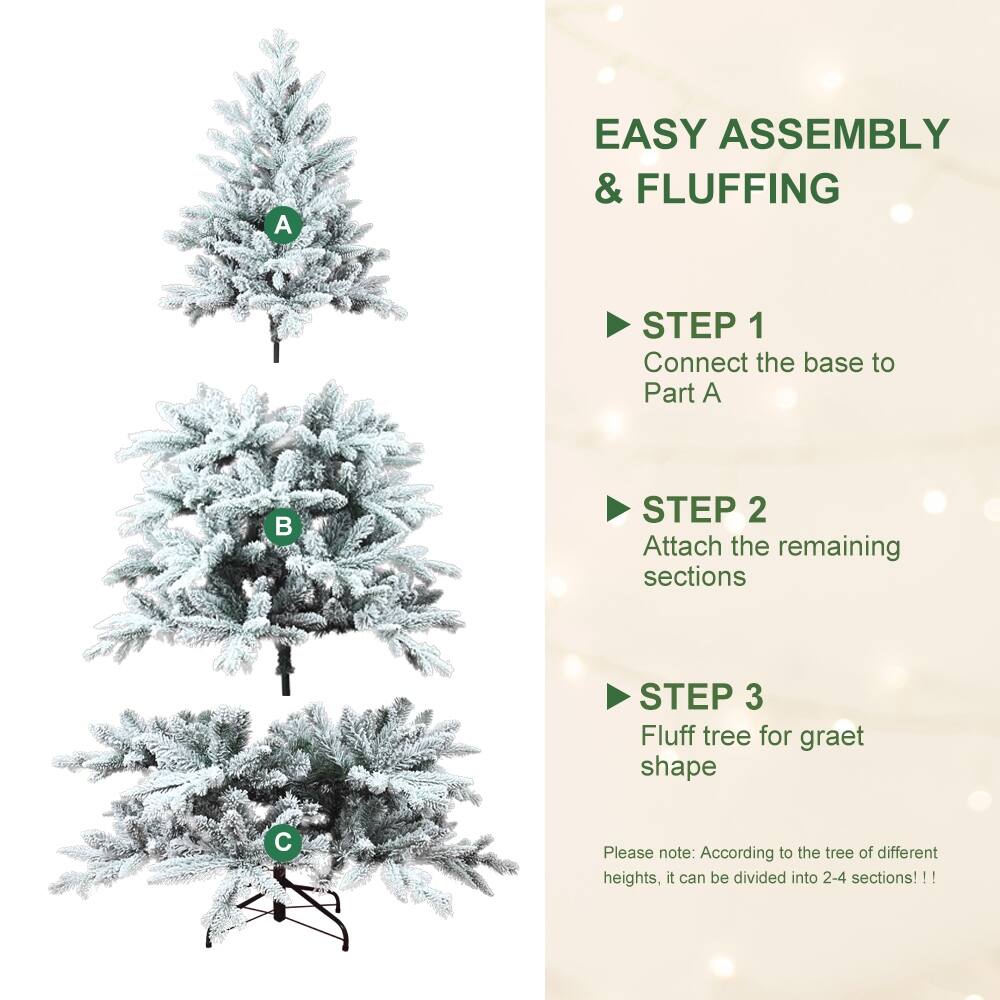 A

B

C

EASY ASSEMBLY & FLUFFING

▶ STEP 1
Connect the base to Part A

▶ STEP 2
Attach the remaining sections

▶ STEP 3
Fluff tree for graet shape

Please note: According to the tree of different heights, it can be divided into 2-4 sections! ! !